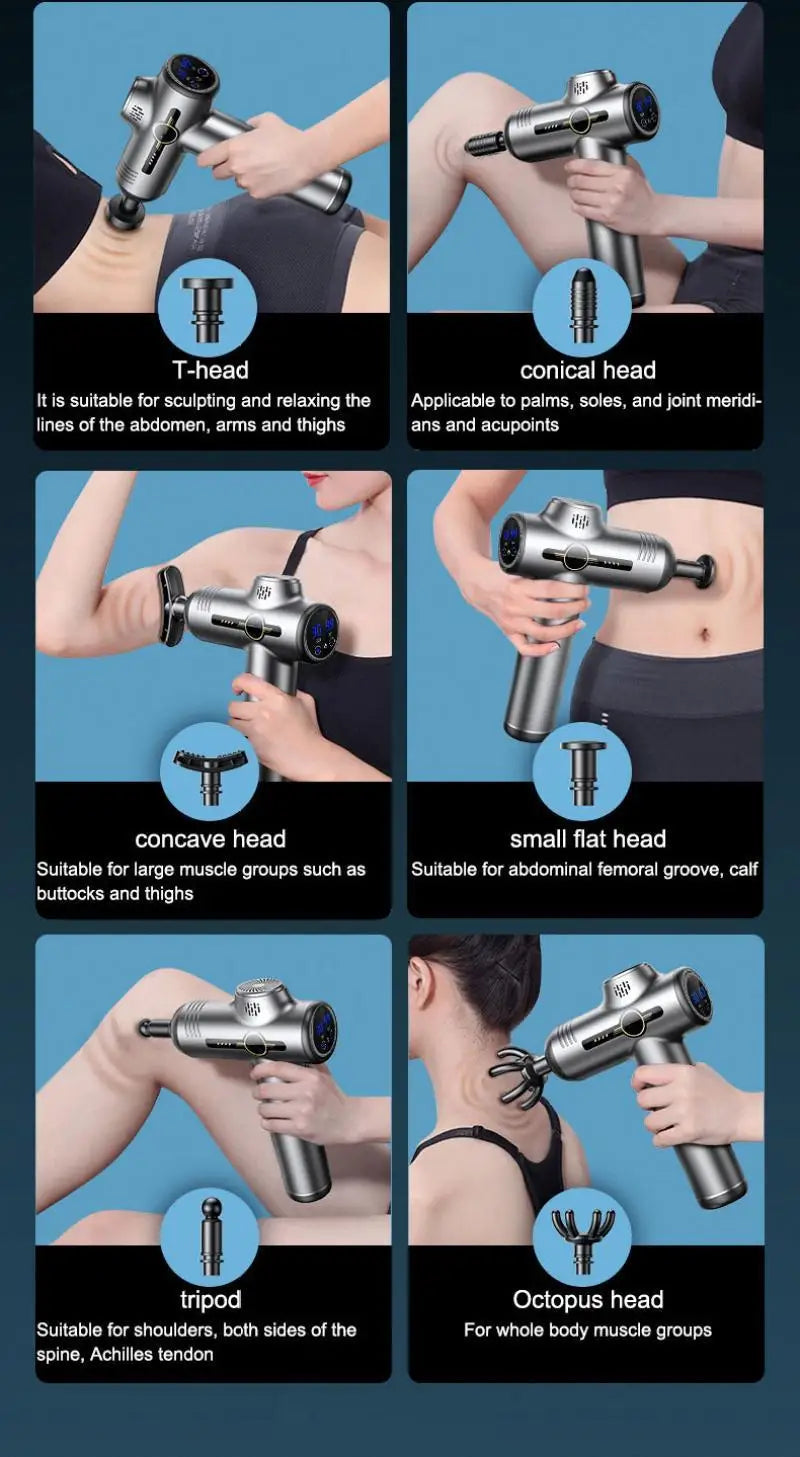 T-head
It is suitable for sculpting and relaxing the lines of the abdomen, arms and thighs

conical head
Applicable to palms, soles, and joint meridians and acupoints

concave head
Suitable for large muscle groups such as buttocks and thighs

small flat head
Suitable for abdominal femoral groove, calf

tripod
Suitable for shoulders, both sides of the spine, Achilles tendon

Octopus head
For whole body muscle groups